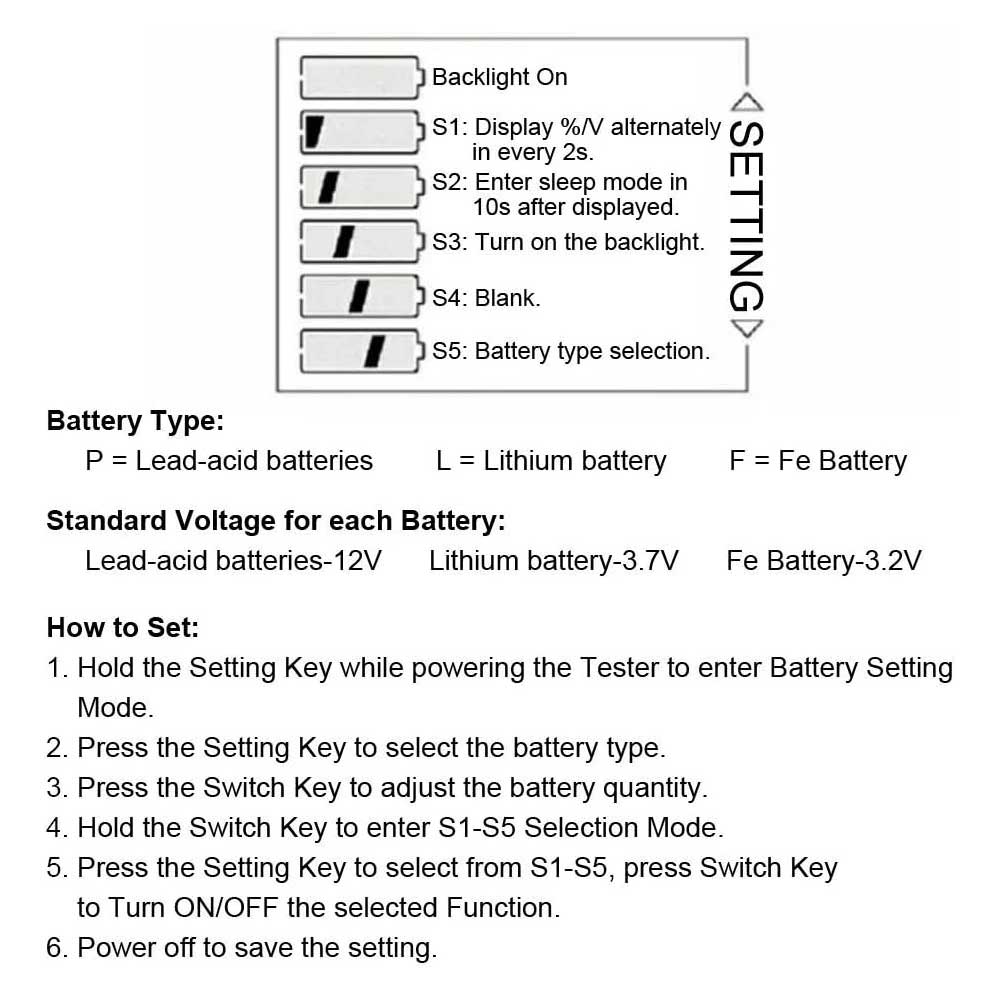 Backlight On
S1: Display %/V alternately in every 2s.
S2: Enter sleep mode in 10s after displayed.
S3: Turn on the backlight.
S4: Blank.
S5: Battery type selection.

SETTING

**Battery Type:**
P = Lead-acid batteries L = Lithium battery F = Fe Battery

**Standard Voltage for each Battery:**
Lead-acid batteries-12V Lithium battery-3.7V Fe Battery-3.2V

**How to Set:**
1. Hold the Setting Key while powering the Tester to enter Battery Setting Mode.
2. Press the Setting Key to select the battery type.
3. Press the Switch Key to adjust the battery quantity.
4. Hold the Switch Key to enter S1-S5 Selection Mode.
5. Press the Setting Key to select from S1-S5, press Switch Key to Turn ON/OFF the selected Function.
6. Power off to save the setting.